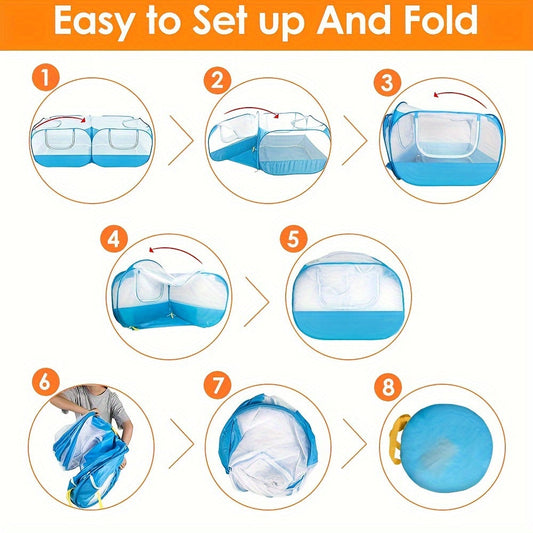 Easy to Set up And Fold

1

2

3

4

5

6

7

8